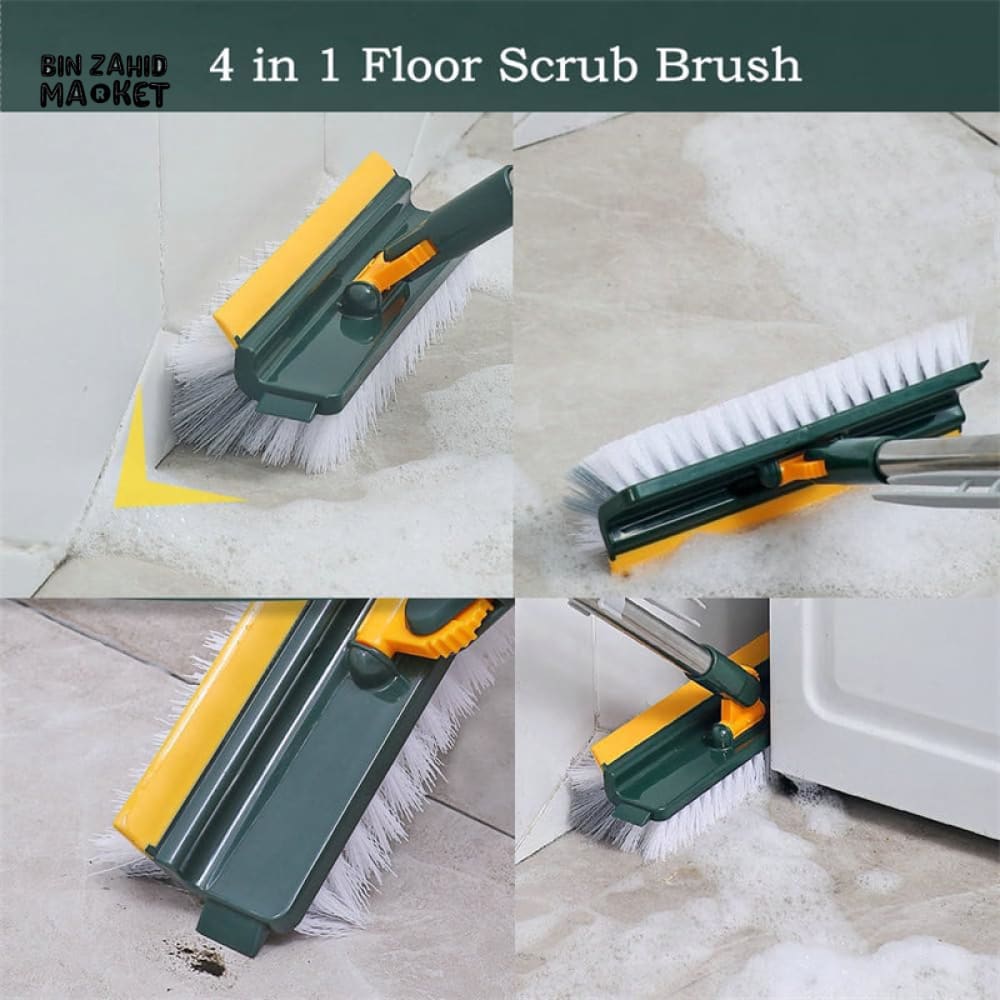 BIN ZAHID MAOKET

4 in 1 Floor Scrub Brush